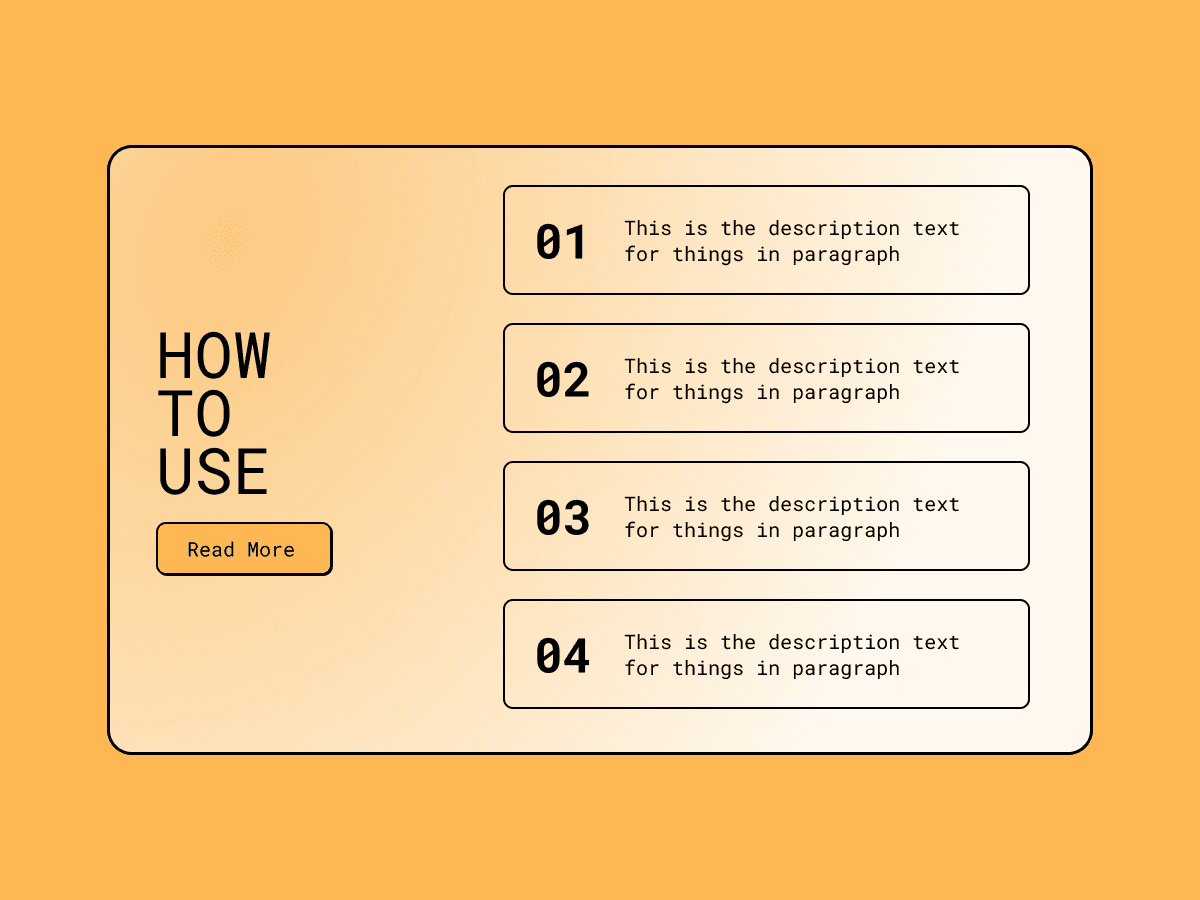 HOW
TO
USE

Read More

01 This is the description text for things in paragraph

02 This is the description text for things in paragraph

03 This is the description text for things in paragraph

04 This is the description text for things in paragraph